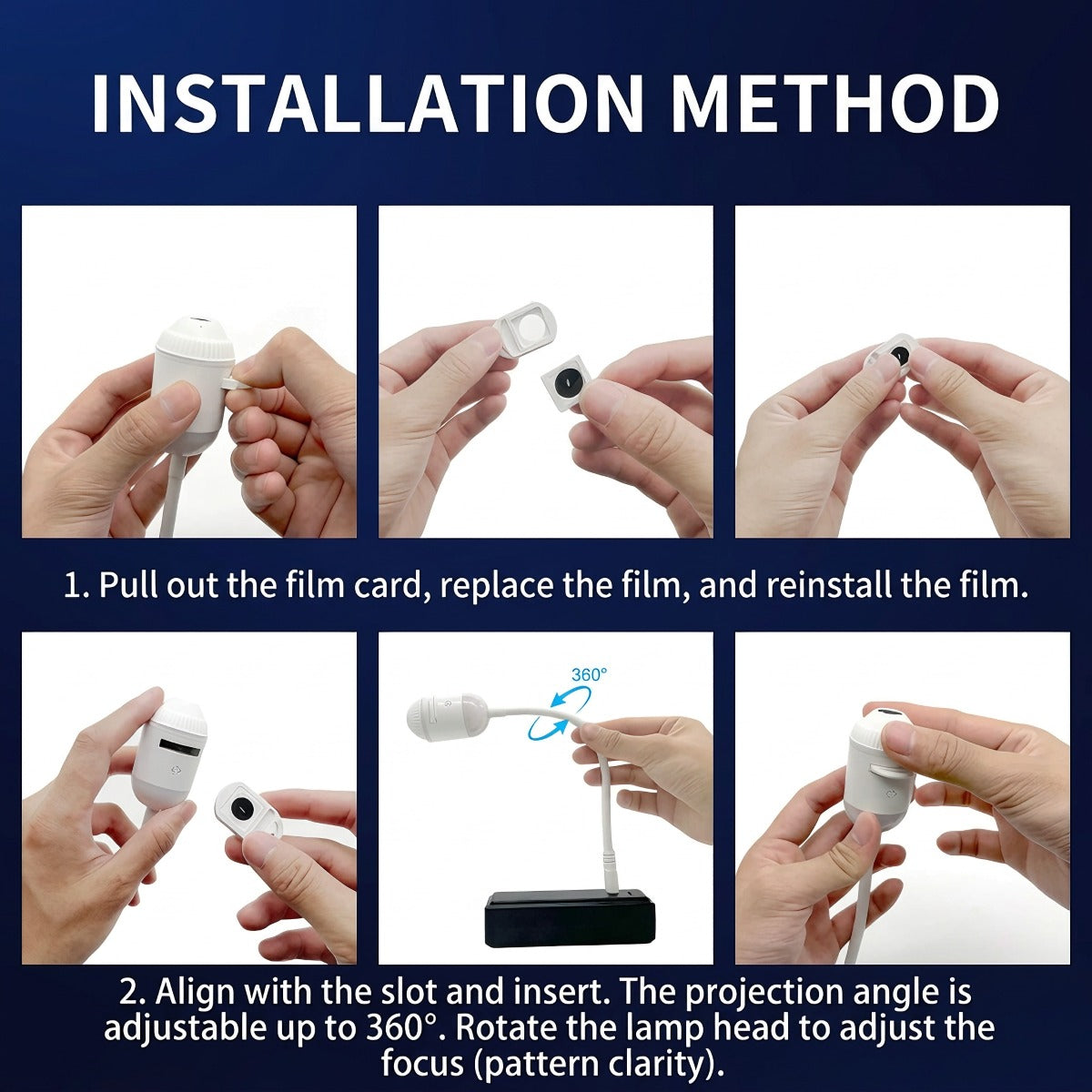 INSTALLATION METHOD

1. Pull out the film card, replace the film, and reinstall the film.

360°

2. Align with the slot and insert. The projection angle is adjustable up to 360°. Rotate the lamp head to adjust the focus (pattern clarity).