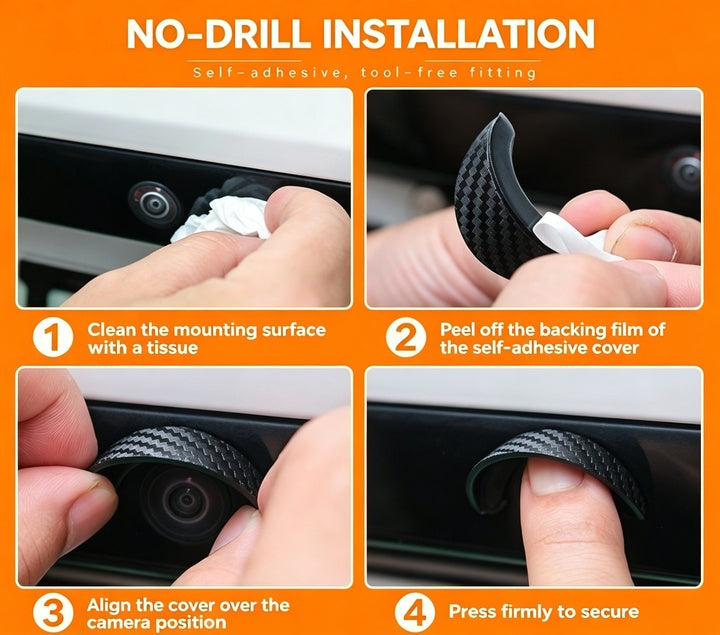 NO-DRILL INSTALLATION

Self-adhesive, tool-free fitting

1 Clean the mounting surface with a tissue

2 Peel off the backing film of the self-adhesive cover

3 Align the cover over the camera position

4 Press firmly to secure