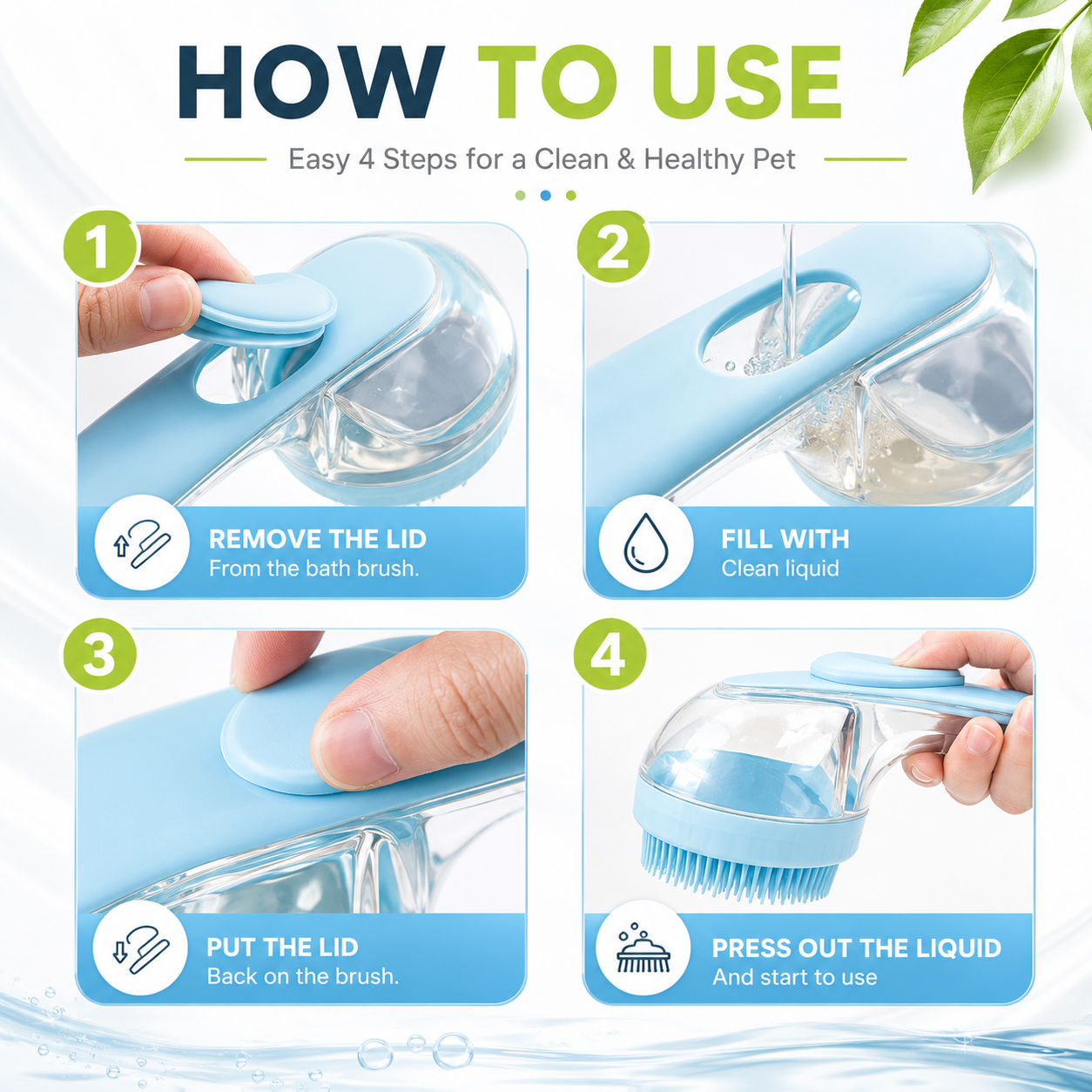 HOW TO USE

Easy 4 Steps for a Clean & Healthy Pet

1

REMOVE THE LID
From the bath brush.

2

FILL WITH
Clean liquid

3

PUT THE LID
Back on the brush.

4

PRESS OUT THE LIQUID
And start to use