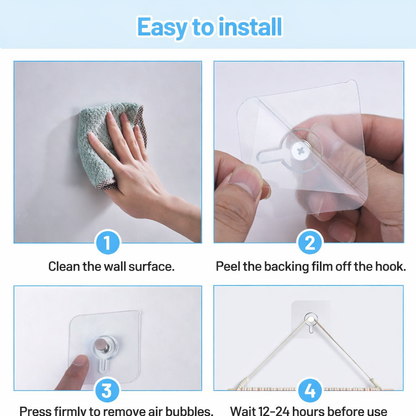 Easy to install

1

Clean the wall surface.

2

Peel the backing film off the hook.

3

Press firmly to remove air bubbles.

4

Wait 12-24 hours before use