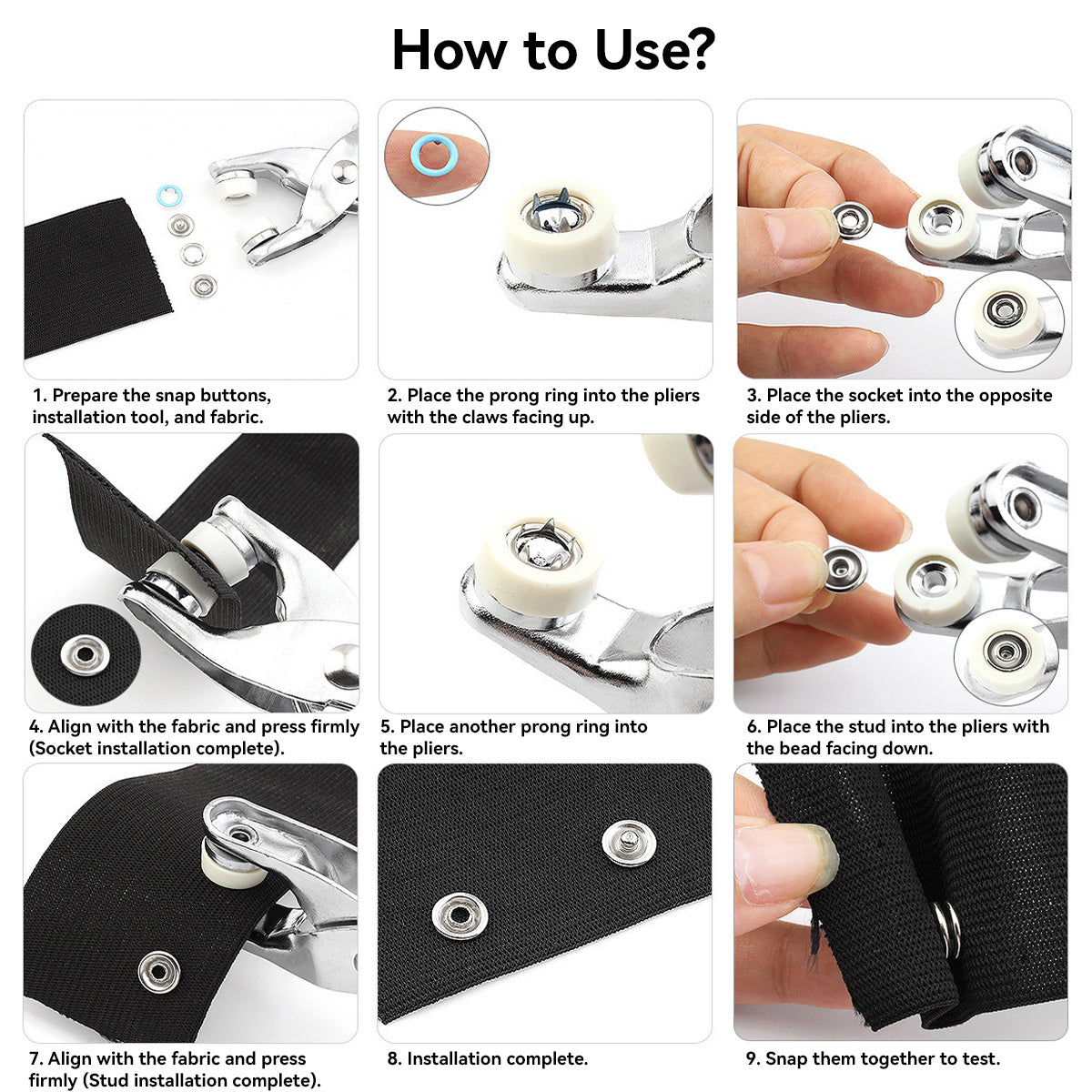 How to Use?

1. Prepare the snap buttons, installation tool, and fabric.

2. Place the prong ring into the pliers with the claws facing up.

3. Place the socket into the opposite side of the pliers.

4. Align with the fabric and press firmly (Socket installation complete).

5. Place another prong ring into the pliers.

6. Place the stud into the pliers with the bead facing down.

7. Align with the fabric and press firmly (Stud installation complete).

8. Installation complete.

9. Snap them together to test.