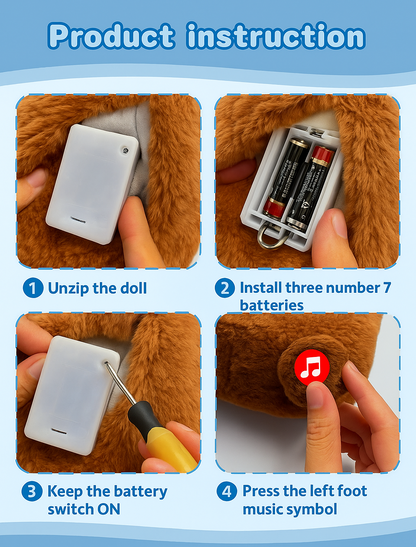 Product instruction

1 Unzip the doll

2 Install three number 7 batteries

3 Keep the battery switch ON

4 Press the left foot music symbol